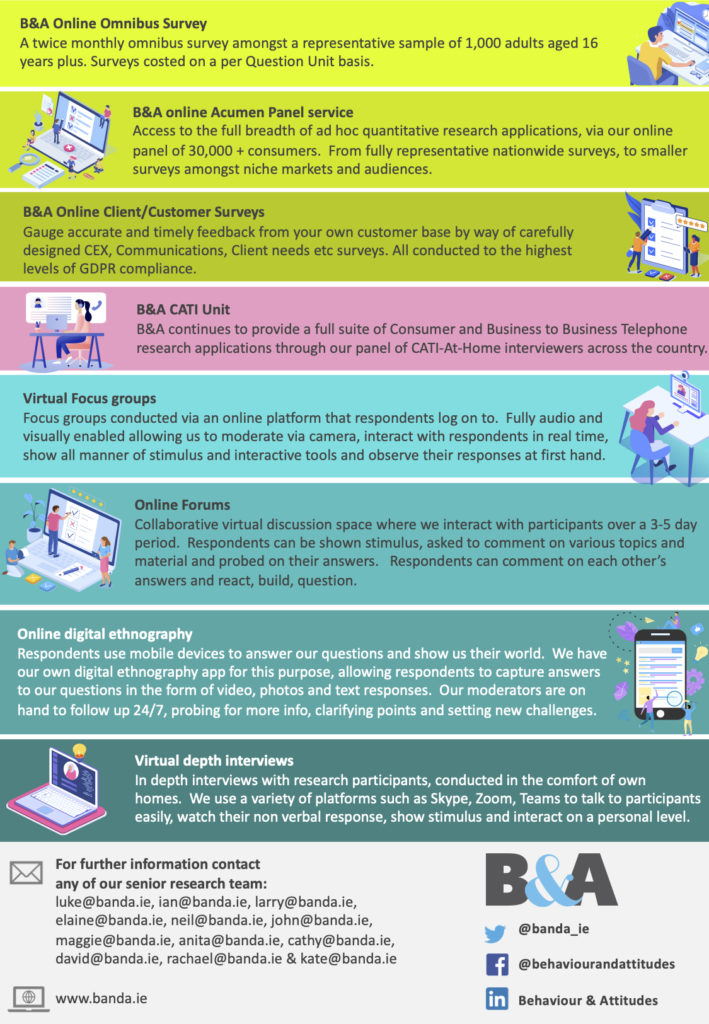 B&A Online Omnibus Survey
A twice monthly omnibus survey amongst a representative sample of 1,000 adults aged 16 years plus. Surveys costed on a per Question Unit basis.

B&A online Acumen Panel service
Access to the full breadth of ad hoc quantitative research applications, via our online panel of 30,000 + consumers. From fully representative nationwide surveys, to smaller surveys amongst niche markets and audiences.

B&A Online Client/Customer Surveys
Gauge accurate and timely feedback from your own customer base by way of carefully designed CEX, Communications, Client needs etc surveys. All conducted to the highest levels of GDPR compliance.

B&A CATI Unit
B&A continues to provide a full suite of Consumer and Business to Business Telephone research applications through our panel of CATI-At-Home interviewers across the country.

Virtual Focus groups
Focus groups conducted via an online platform that respondents log on to. Fully audio and visually enabled allowing us to moderate via camera, interact with respondents in real time, show all manner of stimulus and interactive tools and observe their responses at first hand.

Online Forums
Collaborative virtual discussion space where we interact with participants over a 3-5 day period. Respondents can be shown stimulus, asked to comment on various topics and material and probed on their answers. Respondents can comment on each other's answers and react, build, question.

Online digital ethnography
Respondents use mobile devices to answer our questions and show us their world. We have our own digital ethnography app for this purpose, allowing respondents to capture answers to our questions in the form of video, photos and text responses. Our moderators are on hand to follow up 24/7, probing for more info, clarifying points and setting new challenges.

Virtual depth interviews
In depth interviews with research participants, conducted in the comfort of own homes. We use a variety of platforms such as Skype, Zoom, Teams to talk to participants easily, watch their non verbal response, show stimulus and interact on a personal level.

For further information contact any of our senior research team:
luke@banda.ie, ian@banda.ie, larry@banda.ie, elaine@banda.ie, neil@banda.ie, john@banda.ie, maggie@banda.ie, anita@banda.ie, cathy@banda.ie, david@banda.ie, rachael@banda.ie & kate@banda.ie

www.banda.ie

B&A

@banda_ie

@behaviourandattitudes

Behaviour & Attitudes